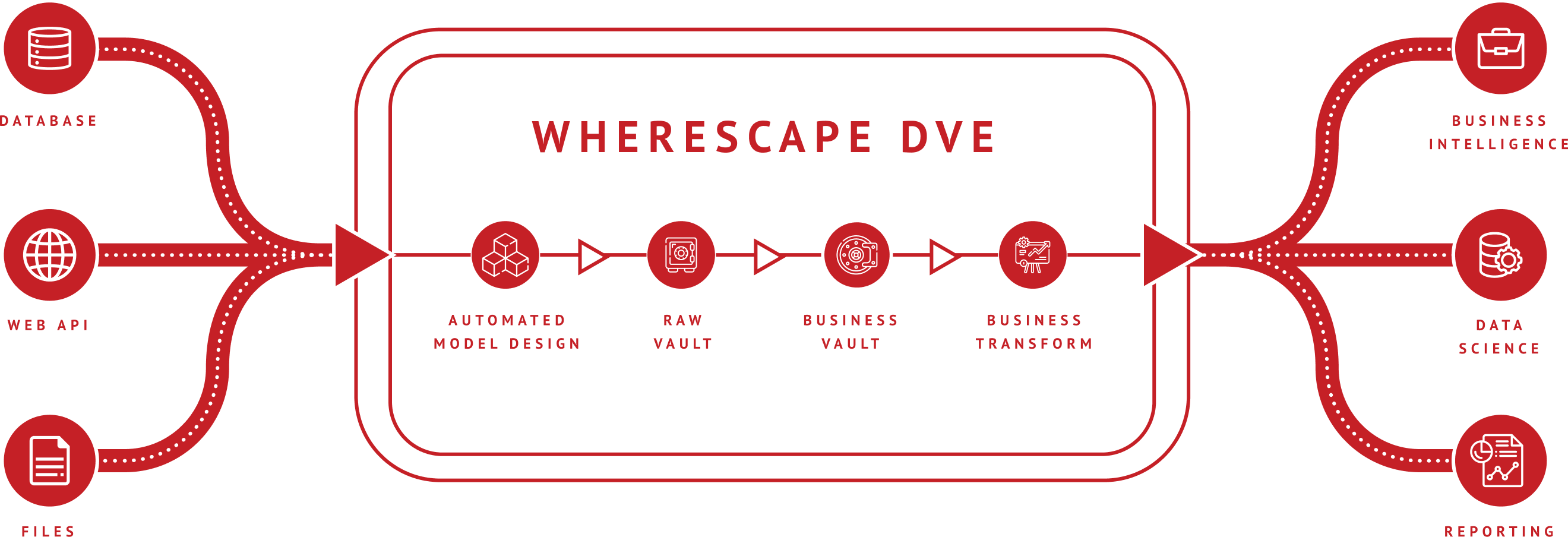 DATABASE

WEB API

FILES

WHERESCAPE DVE

AUTOMATED MODEL DESIGN

RAW VAULT

BUSINESS VAULT

BUSINESS TRANSFORM

BUSINESS INTELLIGENCE

DATA SCIENCE

REPORTING